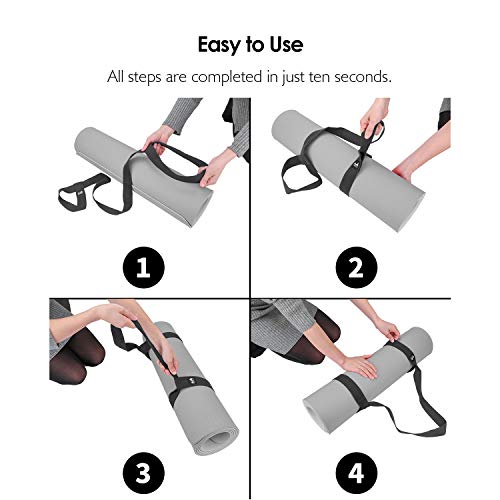 Easy to Use

All steps are completed in just ten seconds.

1

2

3

4