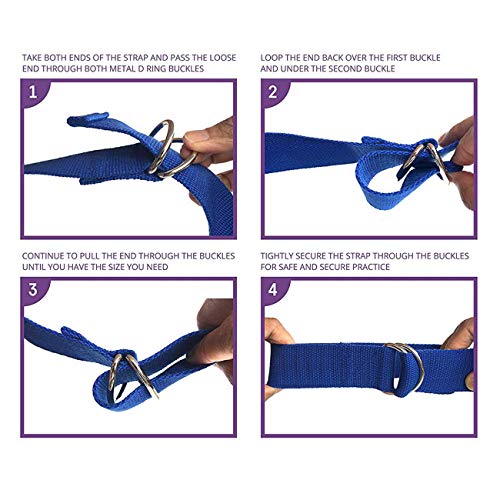 TAKE BOTH ENDS OF THE STRAP AND PASS THE LOOSE END THROUGH BOTH METAL D RING BUCKLES

1

LOOP THE END BACK OVER THE FIRST BUCKLE AND UNDER THE SECOND BUCKLE

2

CONTINUE TO PULL THE END THROUGH THE BUCKLES UNTIL YOU HAVE THE SIZE YOU NEED

3

TIGHTLY SECURE THE STRAP THROUGH THE BUCKLES FOR SAFE AND SECURE PRACTICE

4