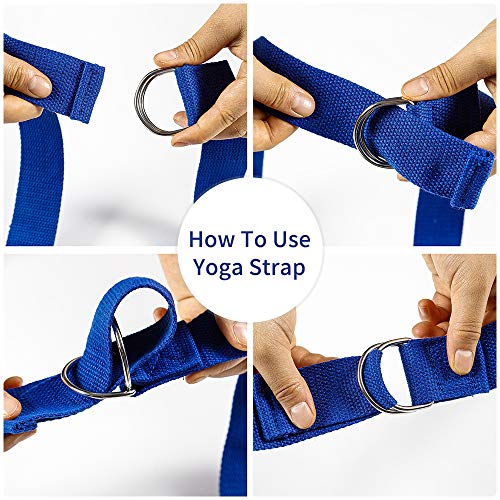 How To Use
Yoga Strap