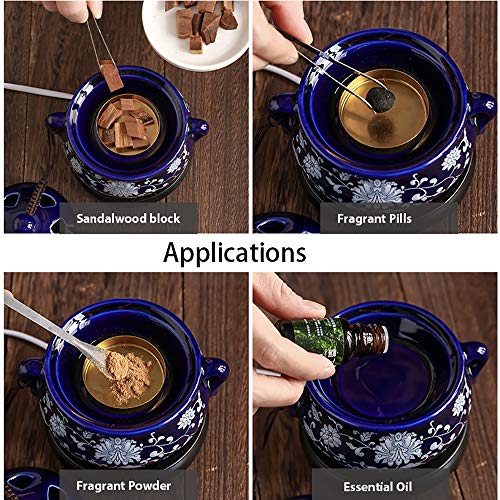 Sandalwood block

Fragrant Pills

Applications

Fragrant Powder

Essential Oil